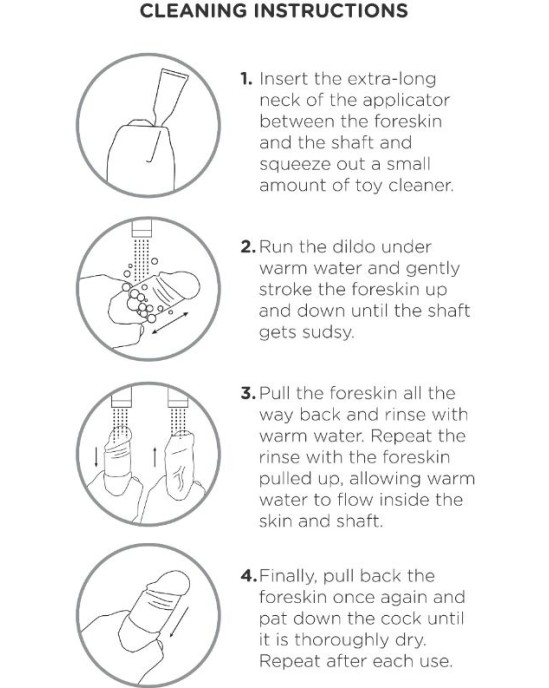 CLEANING INSTRUCTIONS

1. Insert the extra-long neck of the applicator between the foreskin and the shaft and squeeze out a small amount of toy cleaner.

2. Run the dildo under warm water and gently stroke the foreskin up and down until the shaft gets sudsy.

3. Pull the foreskin all the way back and rinse with warm water. Repeat the rinse with the foreskin pulled up, allowing warm water to flow inside the skin and shaft.

4. Finally, pull back the foreskin once again and pat down the cock until it is thoroughly dry. Repeat after each use.